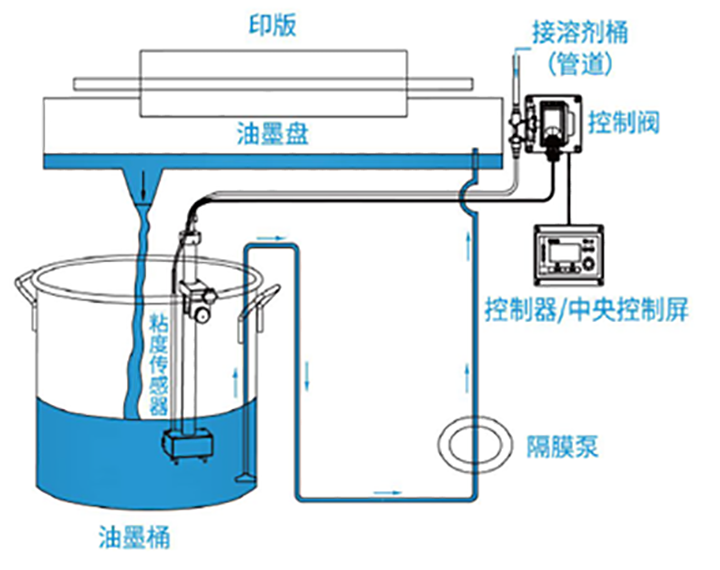 印版

接溶剂桶
(管道)

控制阀

油墨盘

控制器/中央控制屏

粘度传感器

隔膜泵

油墨桶